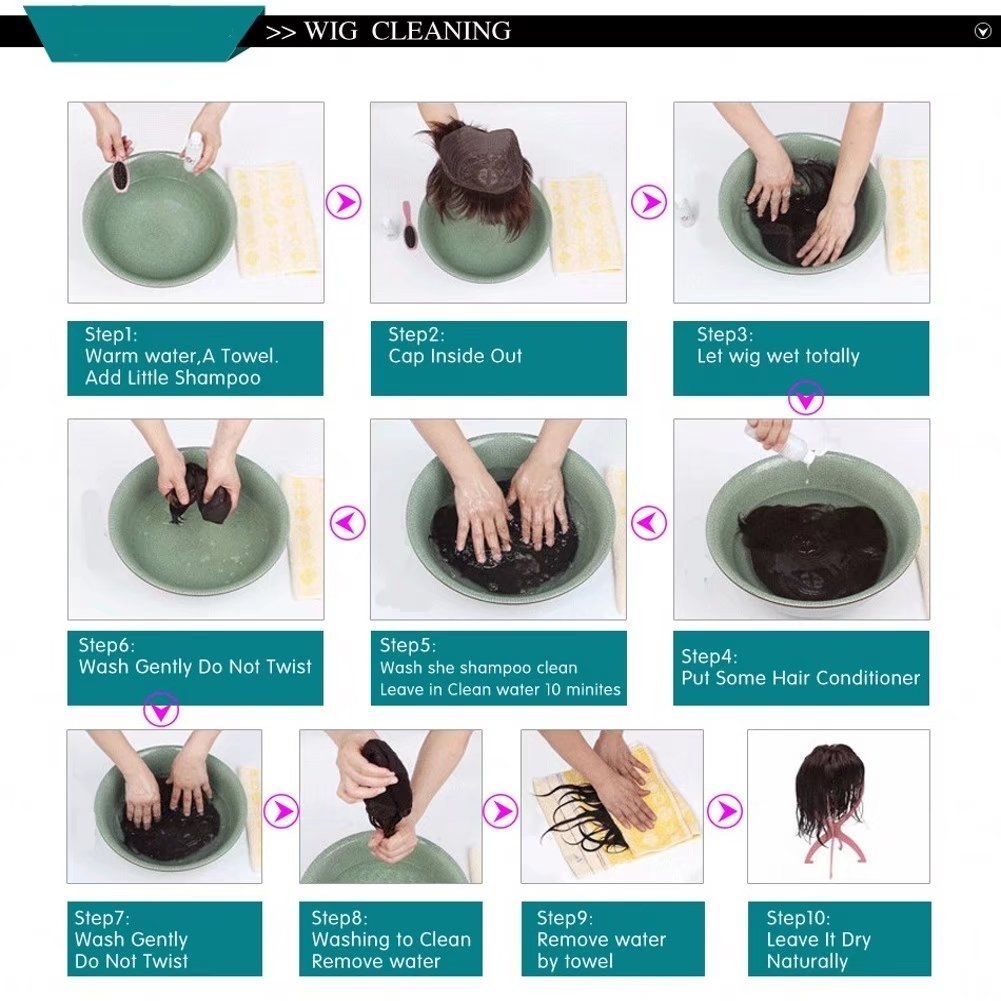 >> WIG CLEANING

Step1:
Warm water,A Towel.
Add Little Shampoo

Step2:
Cap Inside Out

Step3:
Let wig wet totally

Step4:
Put Some Hair Conditioner

Step5:
Wash she shampoo clean
Leave in Clean water 10 minites

Step6:
Wash Gently Do Not Twist

Step7:
Wash Gently
Do Not Twist

Step8:
Washing to Clean
Remove water

Step9:
Remove water
by towel

Step10:
Leave It Dry
Naturally